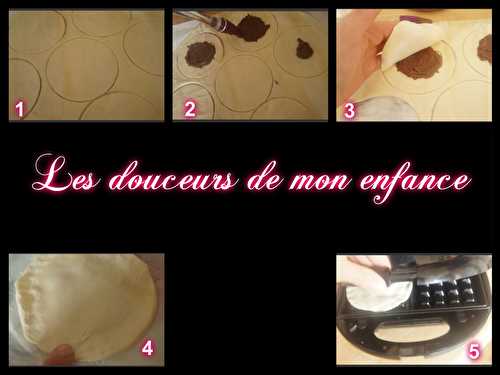 1

2

3

Les douceurs de mon enfance

4

5